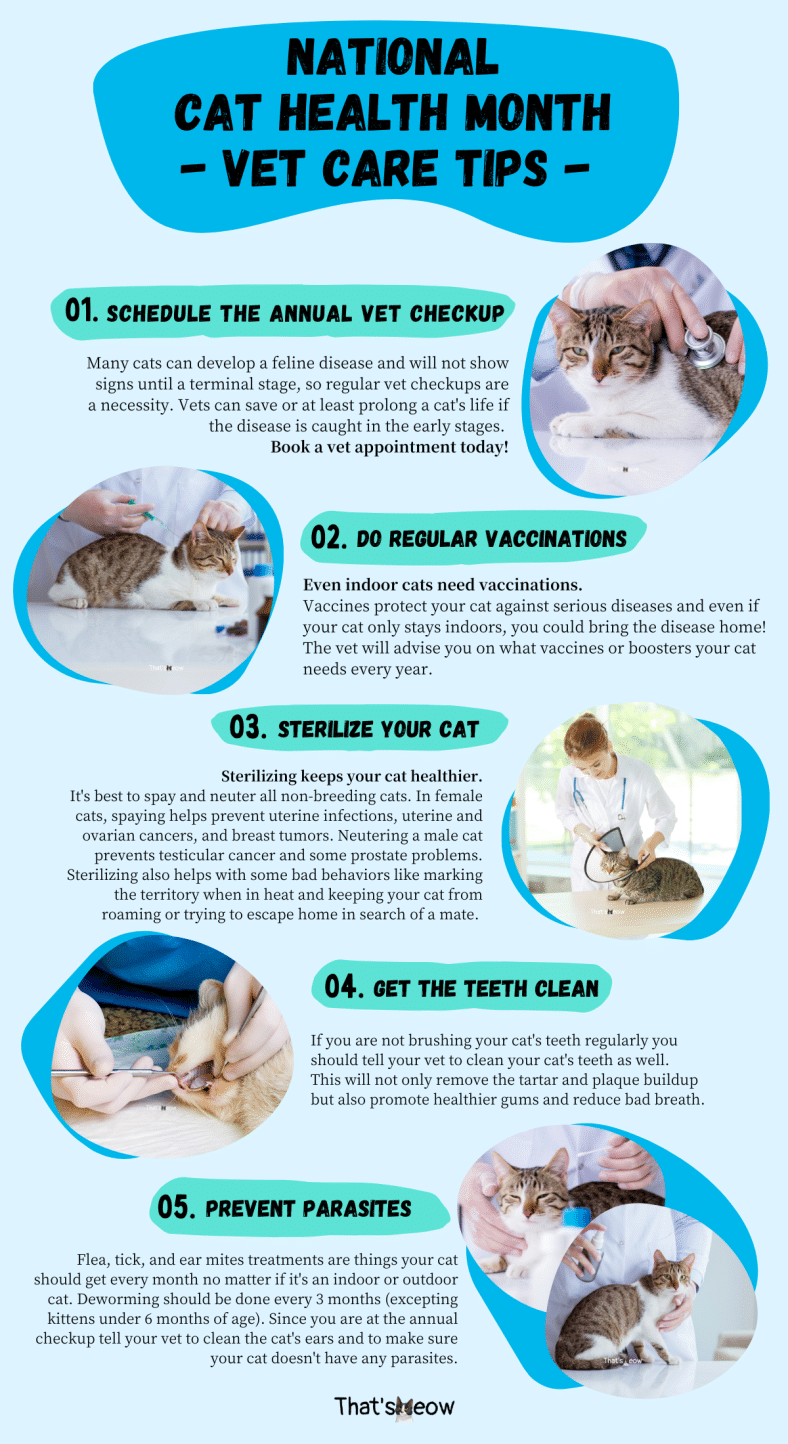 NATIONAL CAT HEALTH MONTH - VET CARE TIPS -

01. SCHEDULE THE ANNUAL VET CHECKUP

Many cats can develop a feline disease and will not show signs until a terminal stage, so regular vet checkups are a necessity. Vets can save or at least prolong a cat's life if the disease is caught in the early stages.
Book a vet appointment today!

That's Meow

02. DO REGULAR VACCINATIONS

Even indoor cats need vaccinations.
Vaccines protect your cat against serious diseases and even if your cat only stays indoors, you could bring the disease home! The vet will advise you on what vaccines or boosters your cat needs every year.

That's Meow

03. STERILIZE YOUR CAT

Sterilizing keeps your cat healthier.
It's best to spay and neuter all non-breeding cats. In female cats, spaying helps prevent uterine infections, uterine and ovarian cancers, and breast tumors. Neutering a male cat prevents testicular cancer and some prostate problems. Sterilizing also helps with some bad behaviors like marking the territory when in heat and keeping your cat from roaming or trying to escape home in search of a mate.

That's Meow

04. GET THE TEETH CLEAN

If you are not brushing your cat's teeth regularly you should tell your vet to clean your cat's teeth as well. This will not only remove the tartar and plaque buildup but also promote healthier gums and reduce bad breath.

That's Meow

05. PREVENT PARASITES

Flea, tick, and ear mites treatments are things your cat should get every month no matter if it's an indoor or outdoor cat. Deworming should be done every 3 months (excepting kittens under 6 months of age). Since you are at the annual checkup tell your vet to clean the cat's ears and to make sure your cat doesn't have any parasites.

That's Meow

That's Meow