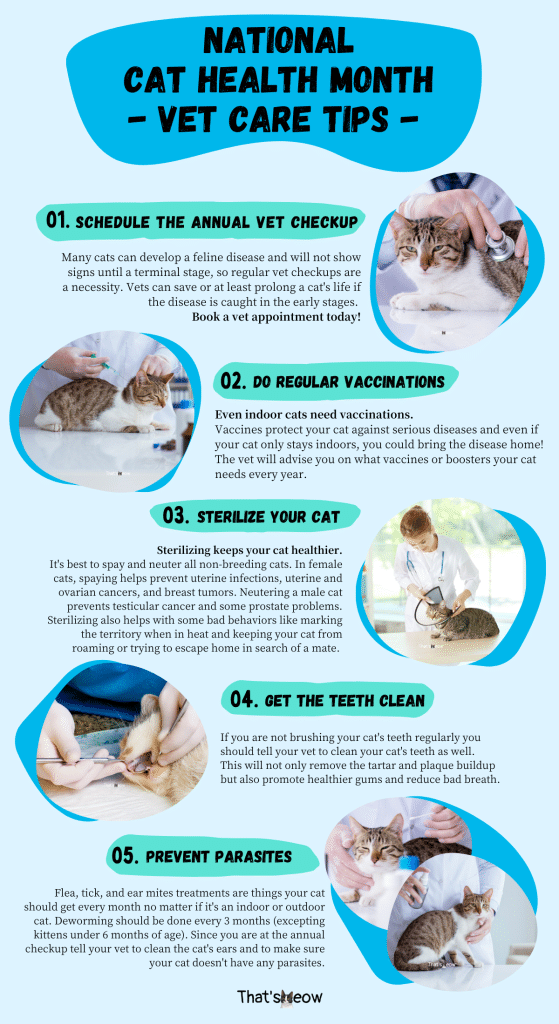 NATIONAL CAT HEALTH MONTH - VET CARE TIPS -

01. SCHEDULE THE ANNUAL VET CHECKUP

Many cats can develop a feline disease and will not show signs until a terminal stage, so regular vet checkups are a necessity. Vets can save or at least prolong a cat's life if the disease is caught in the early stages. Book a vet appointment today!

02. DO REGULAR VACCINATIONS

Even indoor cats need vaccinations. Vaccines protect your cat against serious diseases and even if your cat only stays indoors, you could bring the disease home! The vet will advise you on what vaccines or boosters your cat needs every year.

03. STERILIZE YOUR CAT

Sterilizing keeps your cat healthier. It's best to spay and neuter all non-breeding cats. In female cats, spaying helps prevent uterine infections, uterine and ovarian cancers, and breast tumors. Neutering a male cat prevents testicular cancer and some prostate problems. Sterilizing also helps with some bad behaviors like marking the territory when in heat and keeping your cat from roaming or trying to escape home in search of a mate.

04. GET THE TEETH CLEAN

If you are not brushing your cat's teeth regularly you should tell your vet to clean your cat's teeth as well. This will not only remove the tartar and plaque buildup but also promote healthier gums and reduce bad breath.

05. PREVENT PARASITES

Flea, tick, and ear mites treatments are things your cat should get every month no matter if it's an indoor or outdoor cat. Deworming should be done every 3 months (excepting kittens under 6 months of age). Since you are at the annual checkup tell your vet to clean the cat's ears and to make sure your cat doesn't have any parasites.

That's Meow